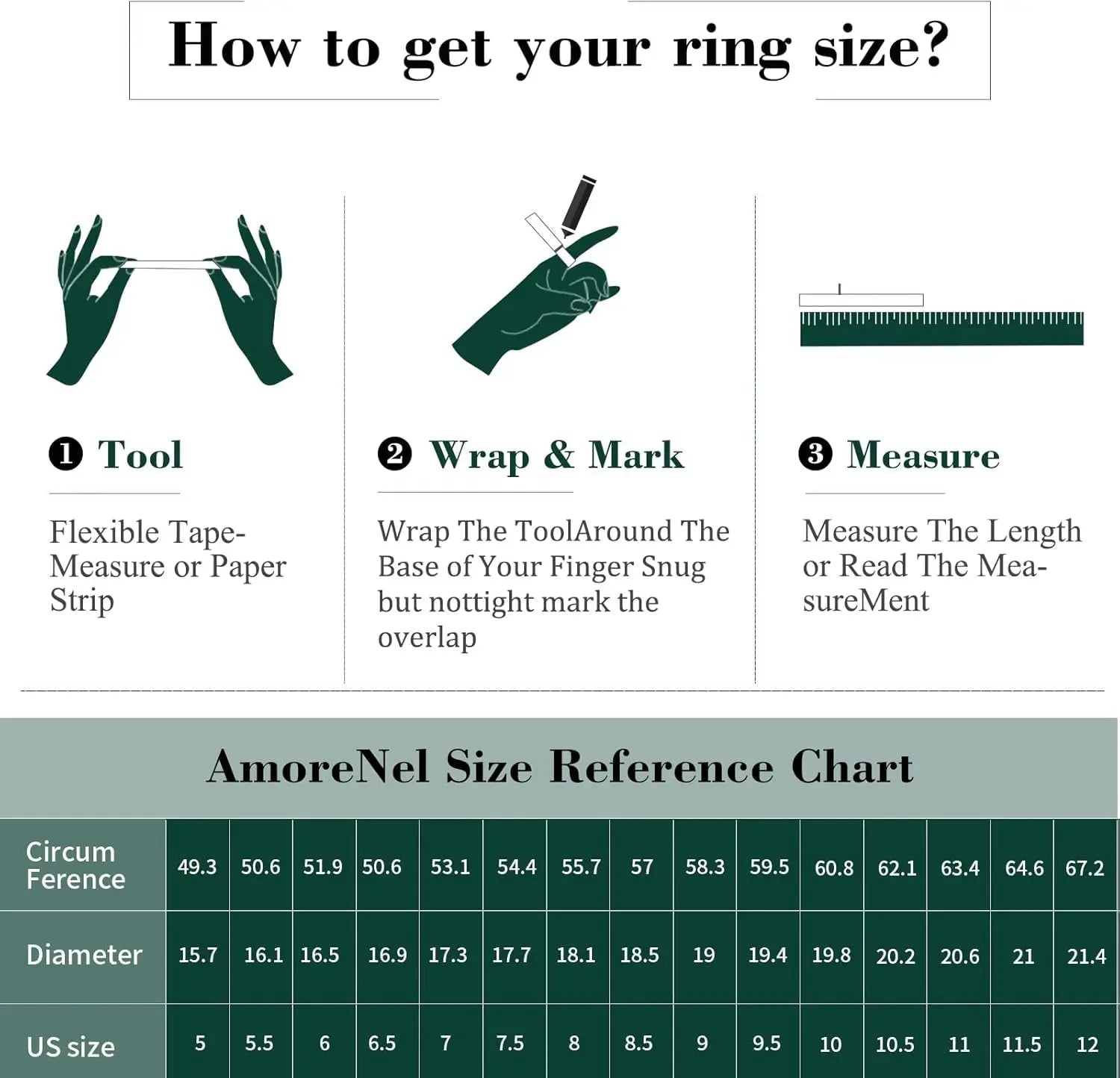 How to get your ring size?

❶ Tool

Flexible Tape-Measure or Paper Strip

❷ Wrap & Mark

Wrap The ToolAround The Base of Your Finger Snug but nottight mark the overlap

❸ Measure

Measure The Length or Read The MeasureMent

AmoreNel Size Reference Chart

| Circum Ference | 49.3 | 50.6 | 51.9 | 50.6 | 53.1 | 54.4 | 55.7 | 57 | 58.3 | 59.5 | 60.8 | 62.1 | 63.4 | 64.6 | 67.2 |
|---|---|---|---|---|---|---|---|---|---|---|---|---|---|---|---|
| Diameter | 15.7 | 16.1 | 16.5 | 16.9 | 17.3 | 17.7 | 18.1 | 18.5 | 19 | 19.4 | 19.8 | 20.2 | 20.6 | 21 | 21.4 |
| US size | 5 | 5.5 | 6 | 6.5 | 7 | 7.5 | 8 | 8.5 | 9 | 9.5 | 10 | 10.5 | 11 | 11.5 | 12 |