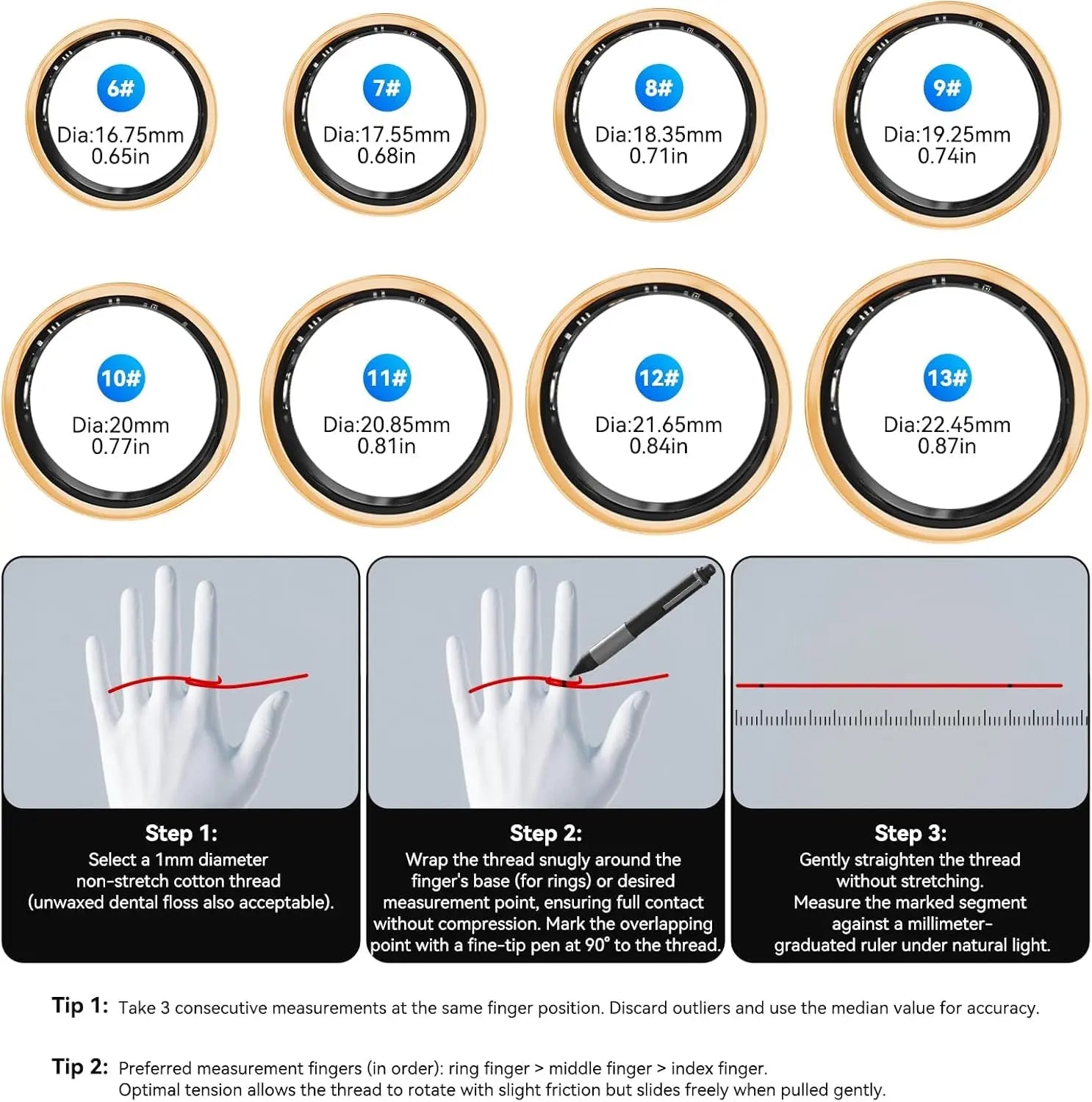 6#
Dia:16.75mm
0.65in

7#
Dia:17.55mm
0.68in

8#
Dia:18.35mm
0.71in

9#
Dia:19.25mm
0.74in

10#
Dia:20mm
0.77in

11#
Dia:20.85mm
0.81in

12#
Dia:21.65mm
0.84in

13#
Dia:22.45mm
0.87in

Step 1:
Select a 1mm diameter non-stretch cotton thread (unwaxed dental floss also acceptable).

Step 2:
Wrap the thread snugly around the finger's base (for rings) or desired measurement point, ensuring full contact without compression. Mark the overlapping point with a fine-tip pen at 90° to the thread.

Step 3:
Gently straighten the thread without stretching.
Measure the marked segment against a millimeter-graduated ruler under natural light.

Tip 1: Take 3 consecutive measurements at the same finger position. Discard outliers and use the median value for accuracy.

Tip 2: Preferred measurement fingers (in order): ring finger > middle finger > index finger.
Optimal tension allows the thread to rotate with slight friction but slides freely when pulled gently.